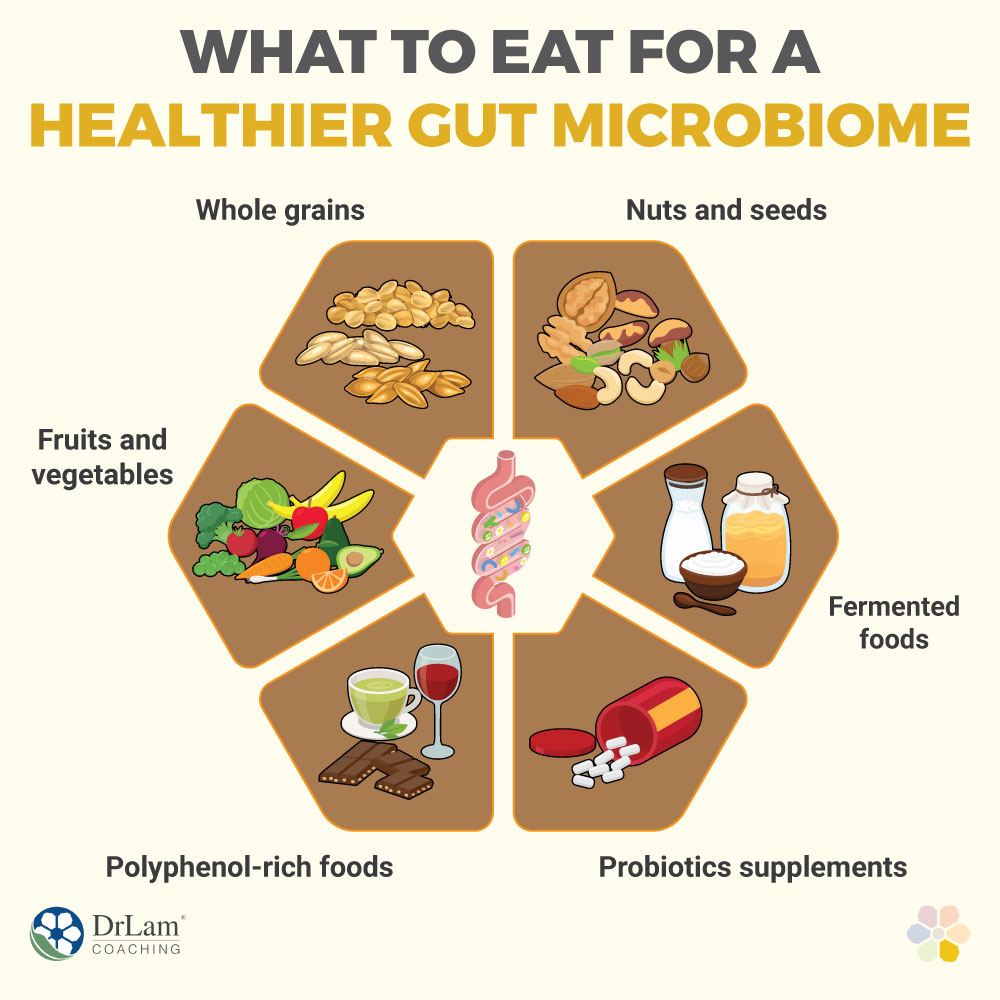 WHAT TO EAT FOR A
HEALTHIER GUT MICROBIOME

Whole grains

Nuts and seeds

Fruits and vegetables

Fermented foods

Polyphenol-rich foods

Probiotics supplements

DrLam®
COACHING